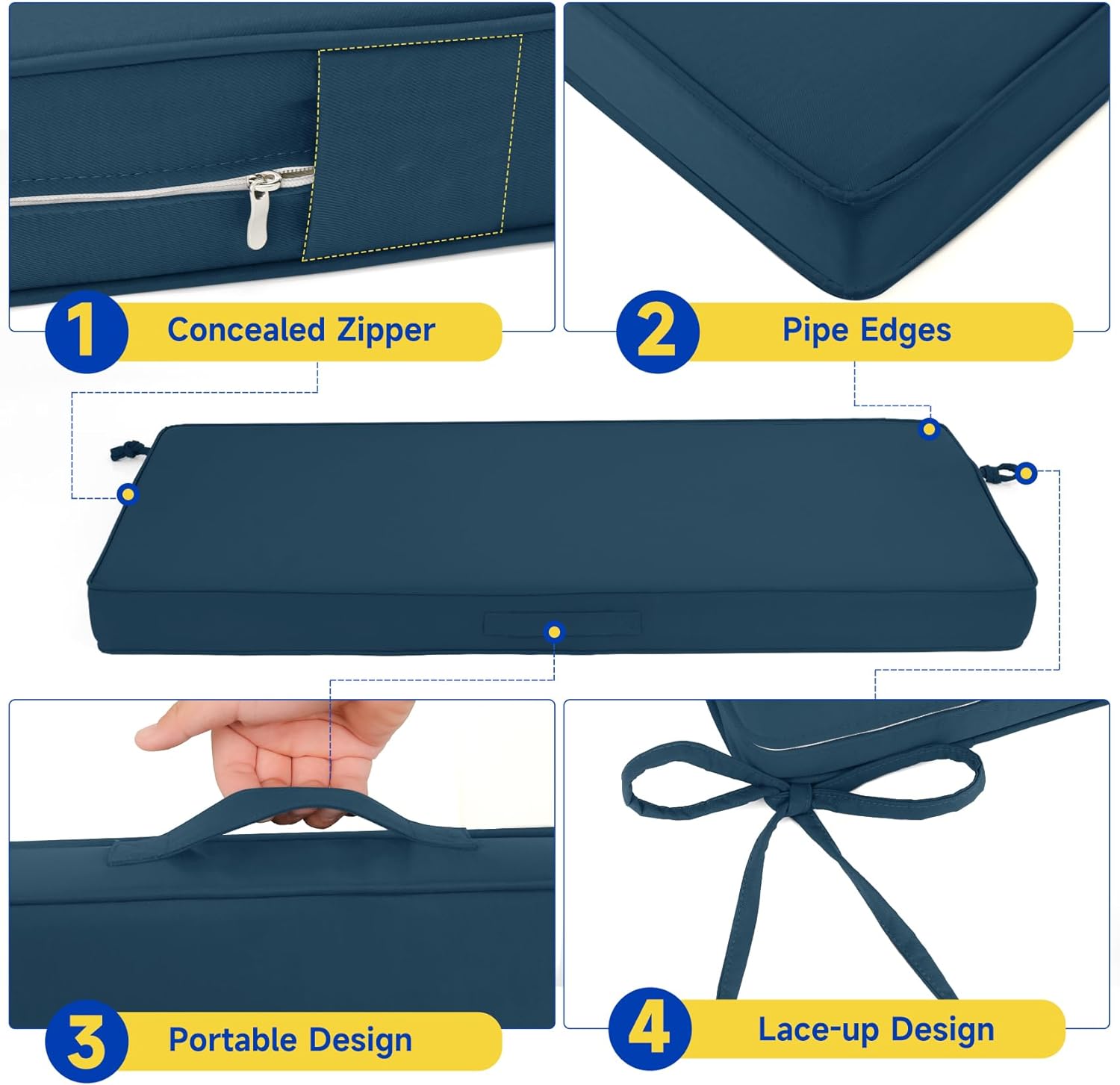 1 Concealed Zipper

2 Pipe Edges

3 Portable Design

4 Lace-up Design